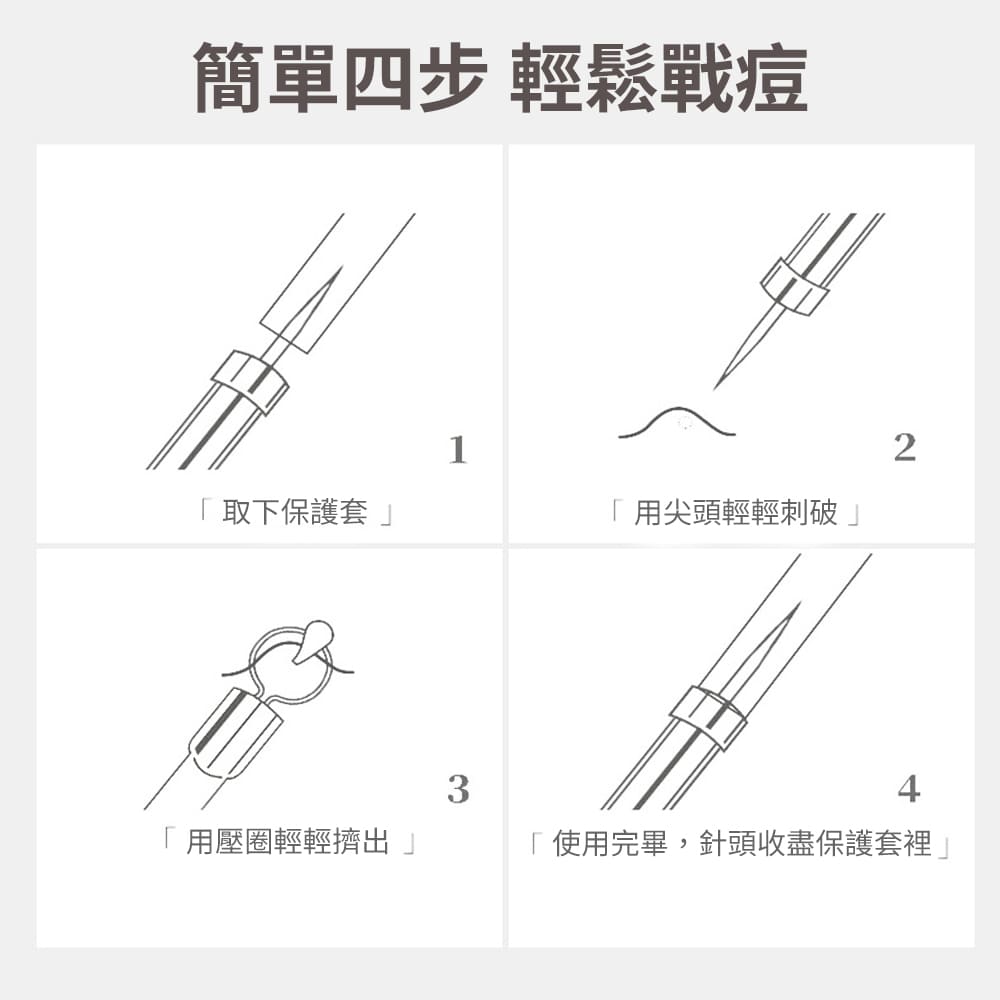 簡單四步 輕鬆戰痘

1

「 取下保護套 」

2

「 用尖頭輕輕刺破 」

3

「 用壓圈輕輕擠出 」

4

「 使用完畢，針頭收盡保護套裡 」