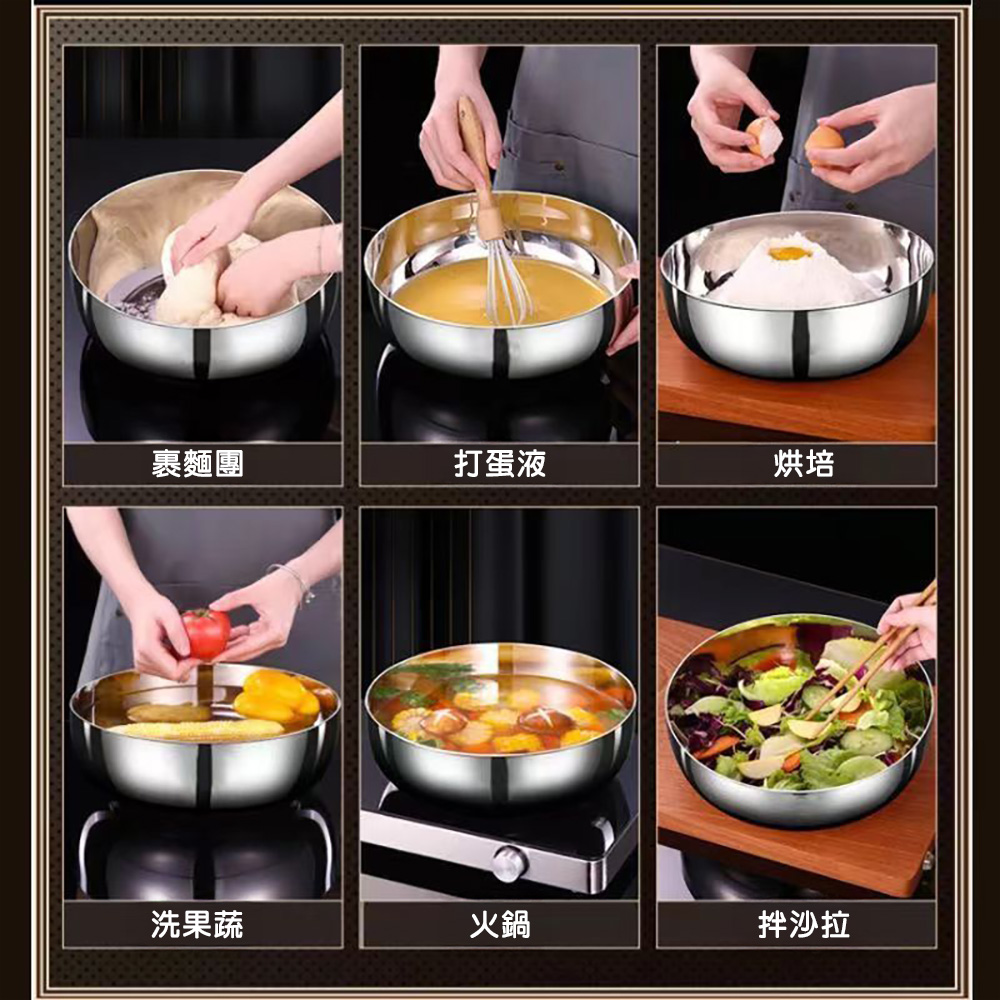 裹麵團

打蛋液

烘培

洗果蔬

火鍋

拌沙拉