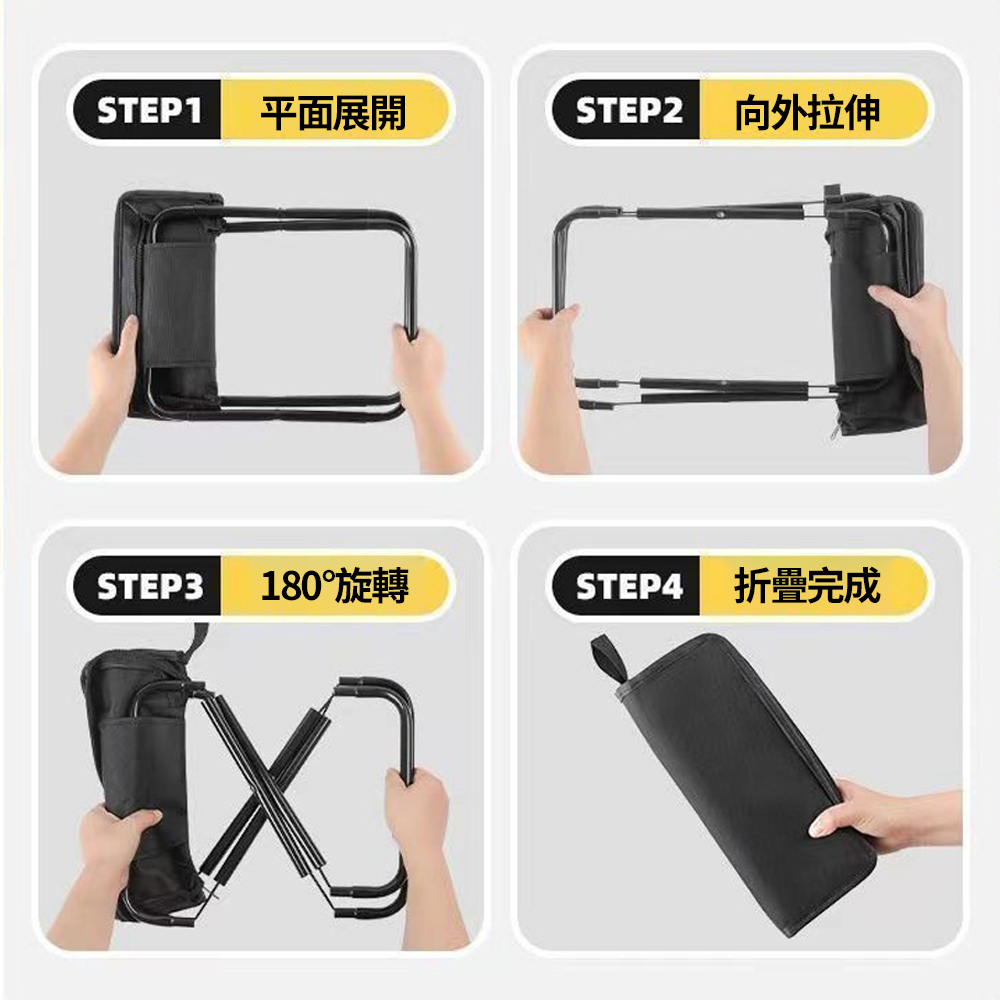 STEP1 平面展開

STEP2 向外拉伸

STEP3 180°旋轉

STEP4 折疊完成